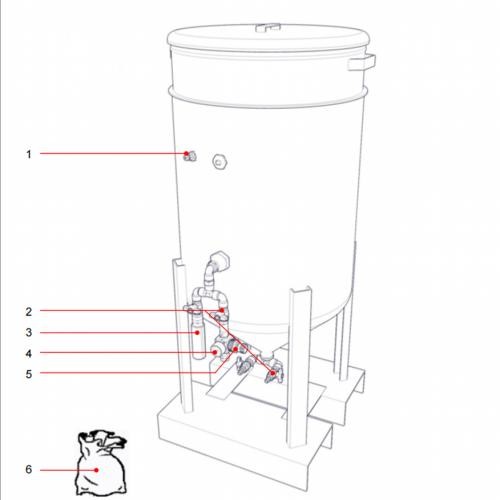 1
2
3
4
5
6