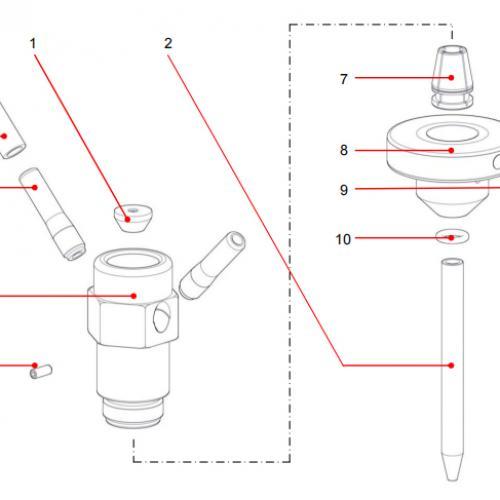 1

2

7

8

9

10